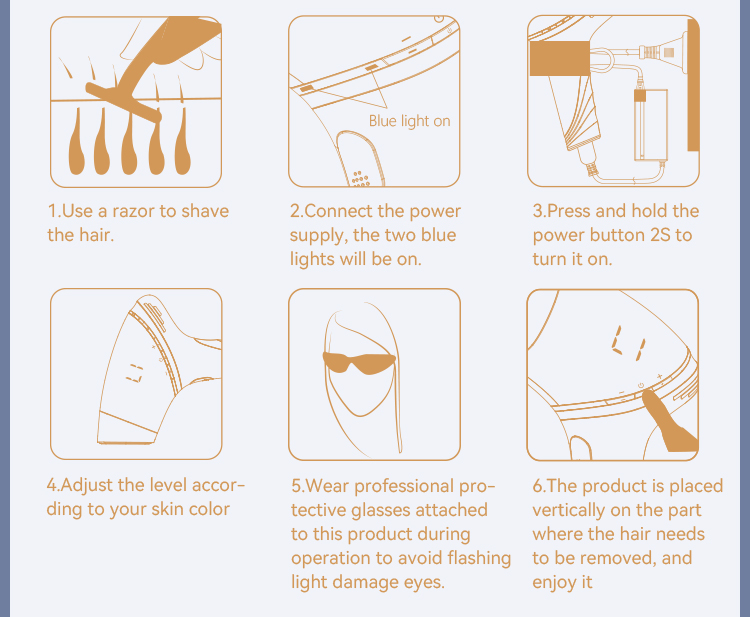 Blue light on

1.Use a razor to shave the hair.

2.Connect the power supply, the two blue lights will be on.

3.Press and hold the power button 2S to turn it on.

4.Adjust the level according to your skin color

5.Wear professional protective glasses attached to this product during operation to avoid flashing light damage eyes.

6.The product is placed vertically on the part where the hair needs to be removed, and enjoy it